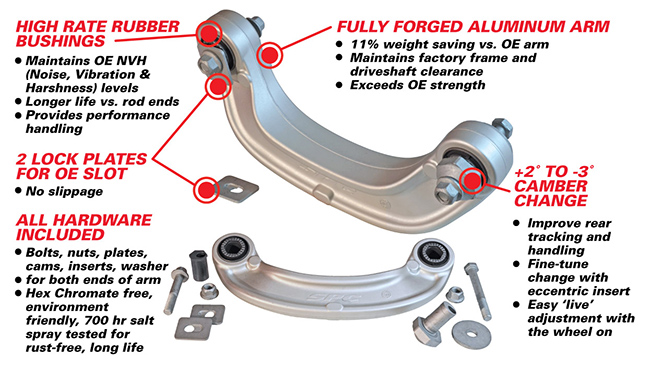 HIGH RATE RUBBER BUSHINGS

• Maintains OE NVH (Noise, Vibration & Harshness) levels
• Longer life vs. rod ends
• Provides performance handling

2 LOCK PLATES FOR OE SLOT

• No slippage

ALL HARDWARE INCLUDED

• Bolts, nuts, plates, cams, inserts, washer
• for both ends of arm
• Hex Chromate free, environment friendly, 700 hr salt spray tested for rust-free, long life

FULLY FORGED ALUMINUM ARM

• 11% weight saving vs. OE arm
• Maintains factory frame and driveshaft clearance
• Exceeds OE strength

+2° TO -3° CAMBER CHANGE

• Improve rear tracking and handling
• Fine-tune change with eccentric insert
• Easy 'live' adjustment with the wheel on

SPC